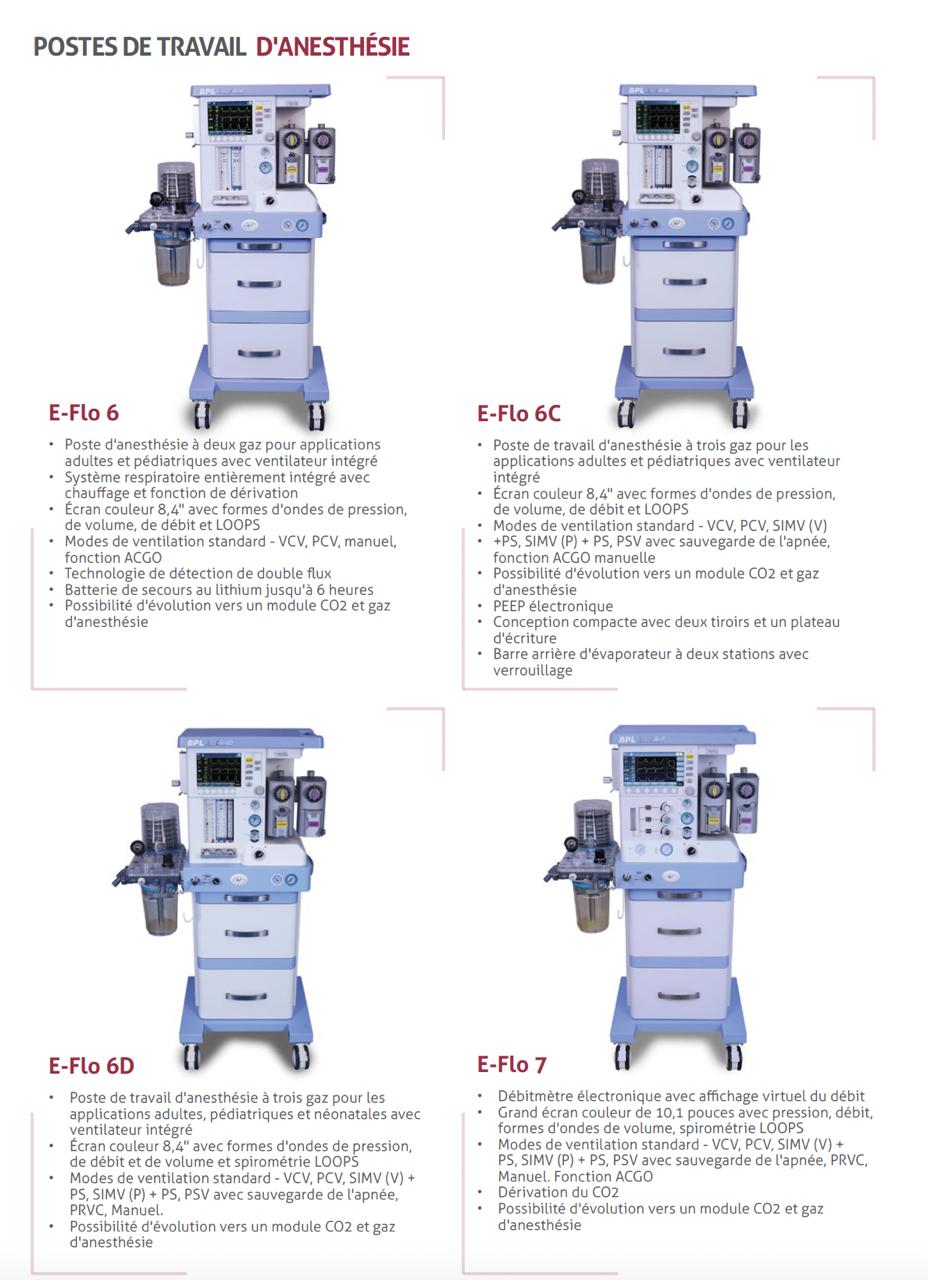 POSTES DE TRAVAIL D'ANESTHÉSIE

BPL

E-Flo 6

• Poste d'anesthésie à deux gaz pour applications adultes et pédiatriques avec ventilateur intégré
• Système respiratoire entièrement intégré avec chauffage et fonction de dérivation
• Écran couleur 8,4" avec formes d'ondes de pression, de volume, de débit et LOOPS
• Modes de ventilation standard - VCV, PCV, manuel, fonction ACGO
• Technologie de détection de double flux
• Batterie de secours au lithium jusqu'à 6 heures
• Possibilité d'évolution vers un module CO2 et gaz d'anesthésie

BPL

E-Flo 6C

• Poste de travail d'anesthésie à trois gaz pour les applications adultes et pédiatriques avec ventilateur intégré
• Écran couleur 8,4" avec formes d'ondes de pression, de volume, de débit et LOOPS
• Modes de ventilation standard - VCV, PCV, SIMV (V)
• +PS, SIMV (P) + PS, PSV avec sauvegarde de l'apnée, fonction ACGO manuelle
• Possibilité d'évolution vers un module CO2 et gaz d'anesthésie
• PEEP électronique
• Conception compacte avec deux tiroirs et un plateau d'écriture
• Barre arrière d'évaporateur à deux stations avec verrouillage

BPL

E-Flo 6D

• Poste de travail d'anesthésie à trois gaz pour les applications adultes, pédiatriques et néonatales avec ventilateur intégré
• Écran couleur 8,4" avec formes d'ondes de pression, de débit et de volume et spirométrie LOOPS
• Modes de ventilation standard - VCV, PCV, SIMV (V) + PS, SIMV (P) + PS, PSV avec sauvegarde de l'apnée, PRVC, Manuel.
• Possibilité d'évolution vers un module CO2 et gaz d'anesthésie

BPL

E-Flo 7

• Débitmètre électronique avec affichage virtuel du débit
• Grand écran couleur de 10,1 pouces avec pression, débit, formes d'ondes de volume, spirométrie LOOPS
• Modes de ventilation standard - VCV, PCV, SIMV (V) + PS, SIMV (P) + PS, PSV avec sauvegarde de l'apnée, PRVC, Manuel. Fonction ACGO
• Dérivation du CO2
• Possibilité d'évolution vers un module CO2 et gaz d'anesthésie